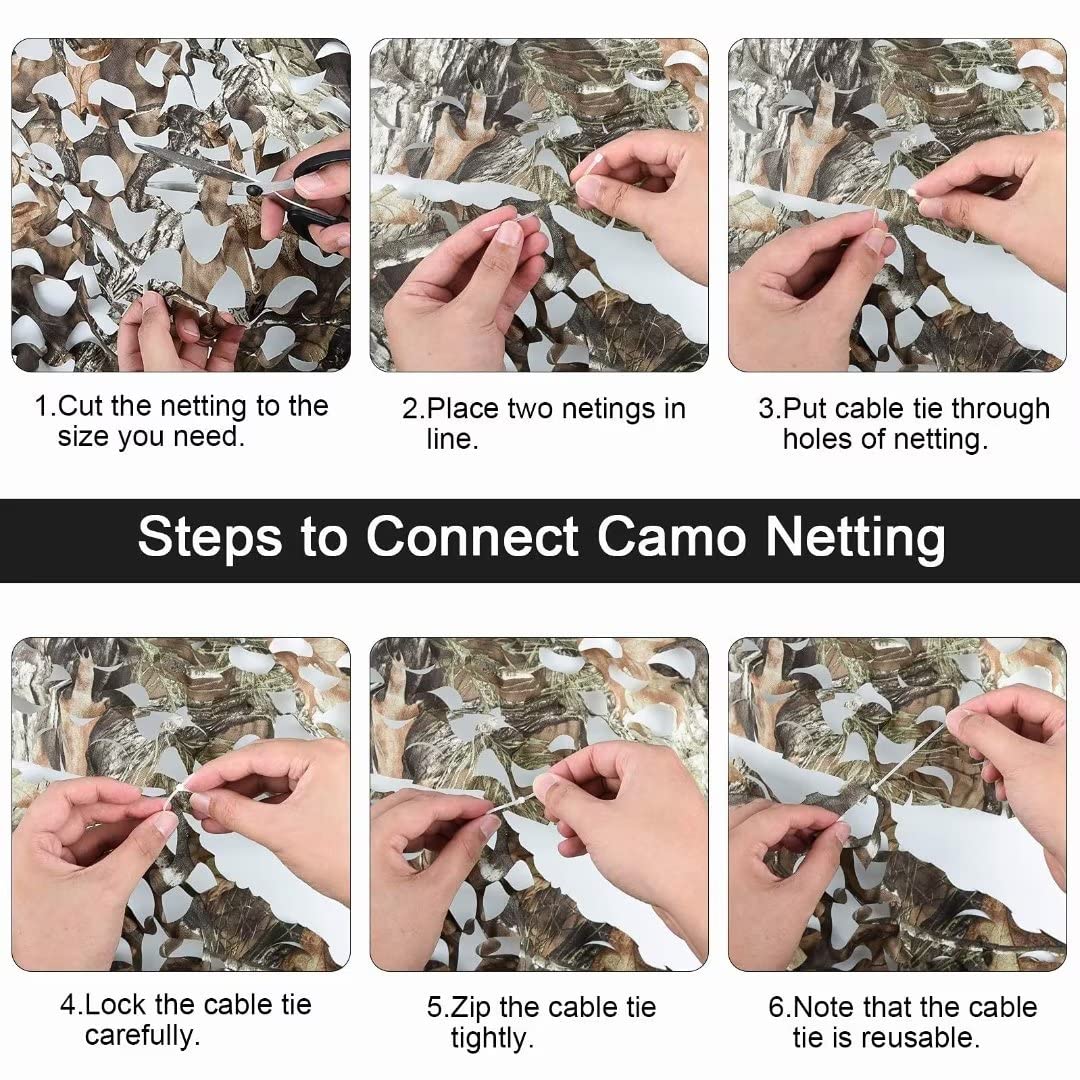 1.Cut the netting to the size you need.

2.Place two netings in line.

3.Put cable tie through holes of netting.

Steps to Connect Camo Netting

4.Lock the cable tie carefully.

5.Zip the cable tie tightly.

6.Note that the cable tie is reusable.