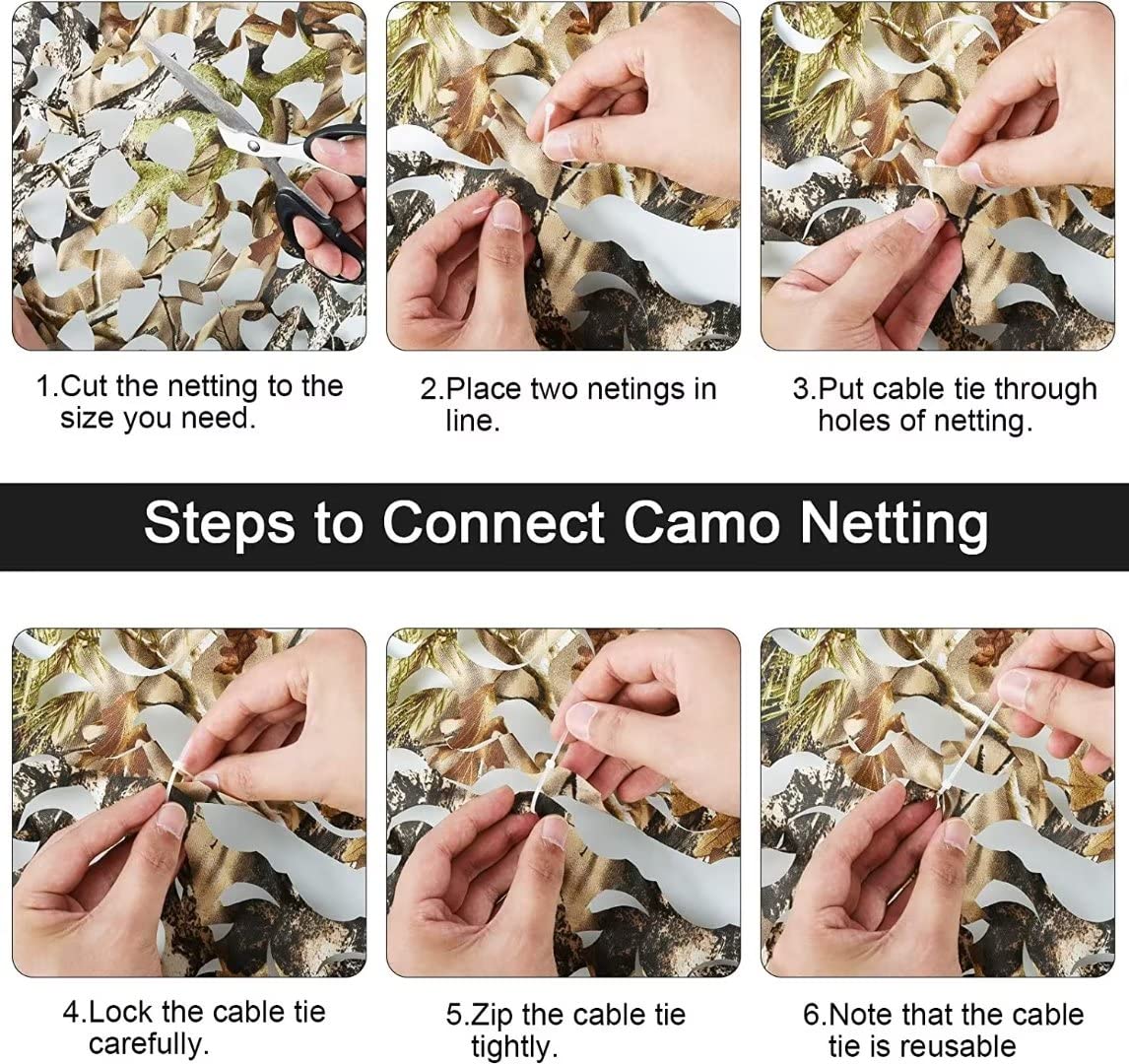 1.Cut the netting to the size you need.

2.Place two netings in line.

3.Put cable tie through holes of netting.

Steps to Connect Camo Netting

4.Lock the cable tie carefully.

5.Zip the cable tie tightly.

6.Note that the cable tie is reusable