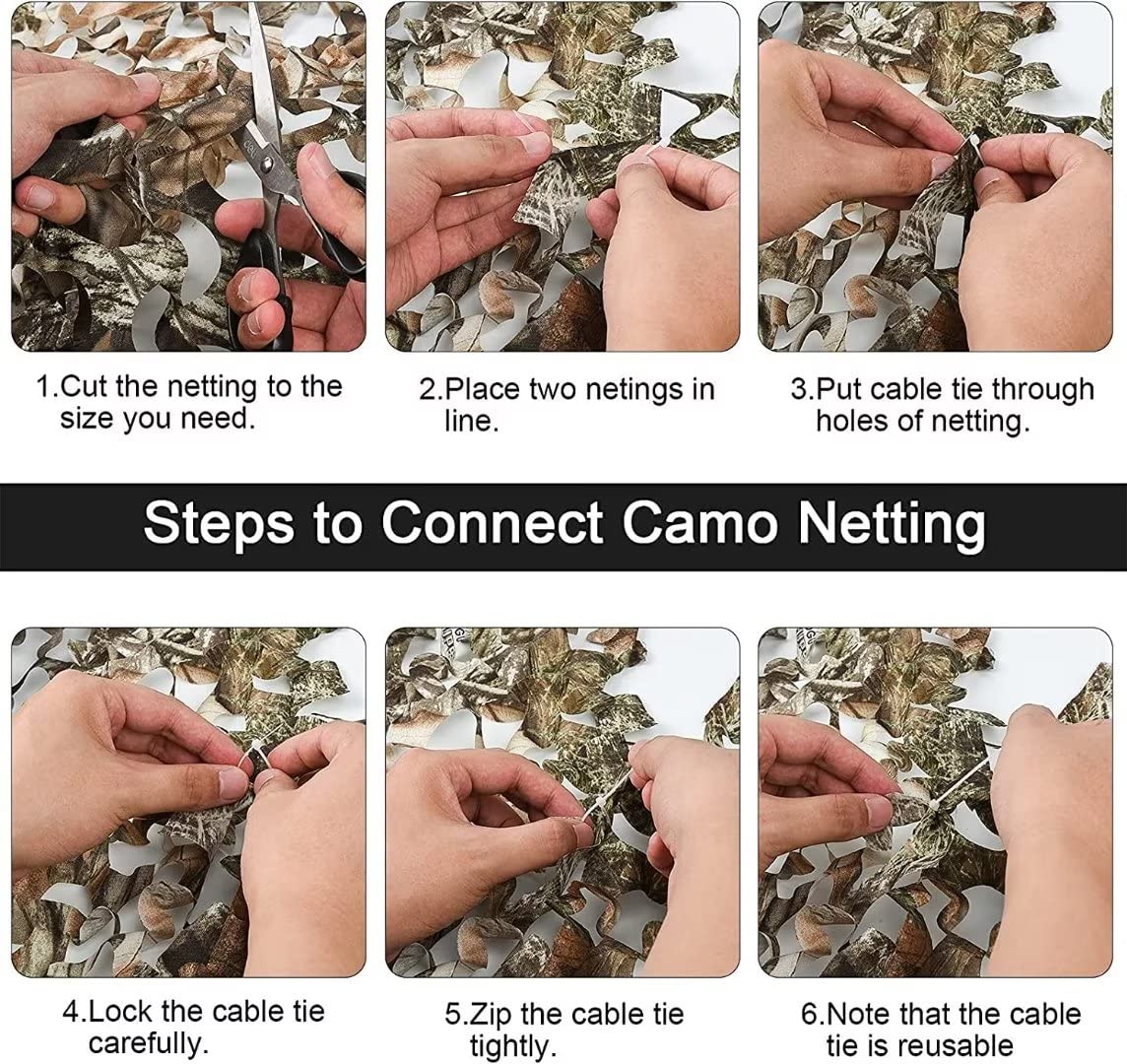 1.Cut the netting to the size you need.

2.Place two netings in line.

3.Put cable tie through holes of netting.

Steps to Connect Camo Netting

4.Lock the cable tie carefully.

5.Zip the cable tie tightly.

6.Note that the cable tie is reusable