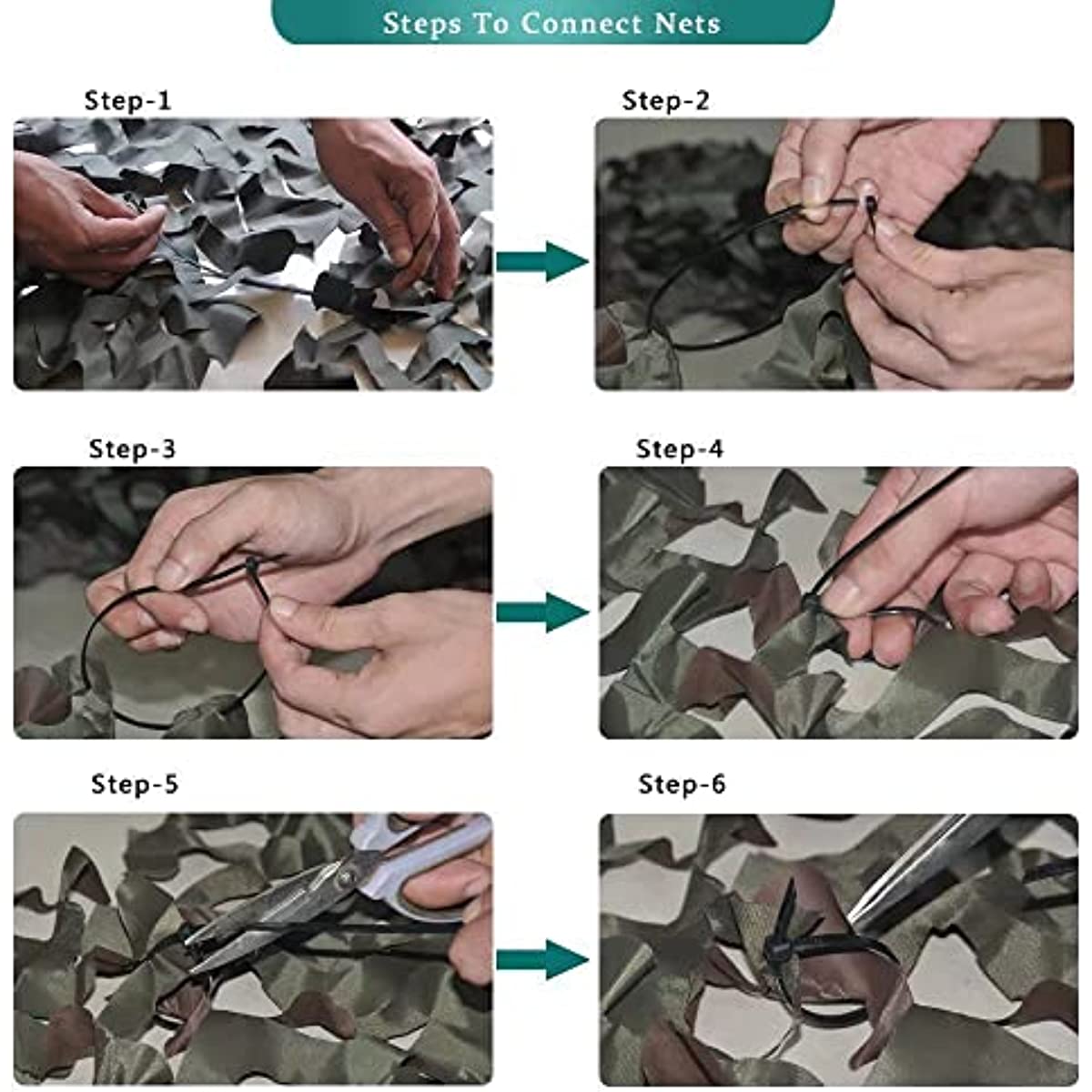 Steps To Connect Nets

Step-1

Step-2

Step-3

Step-4

Step-5

Step-6